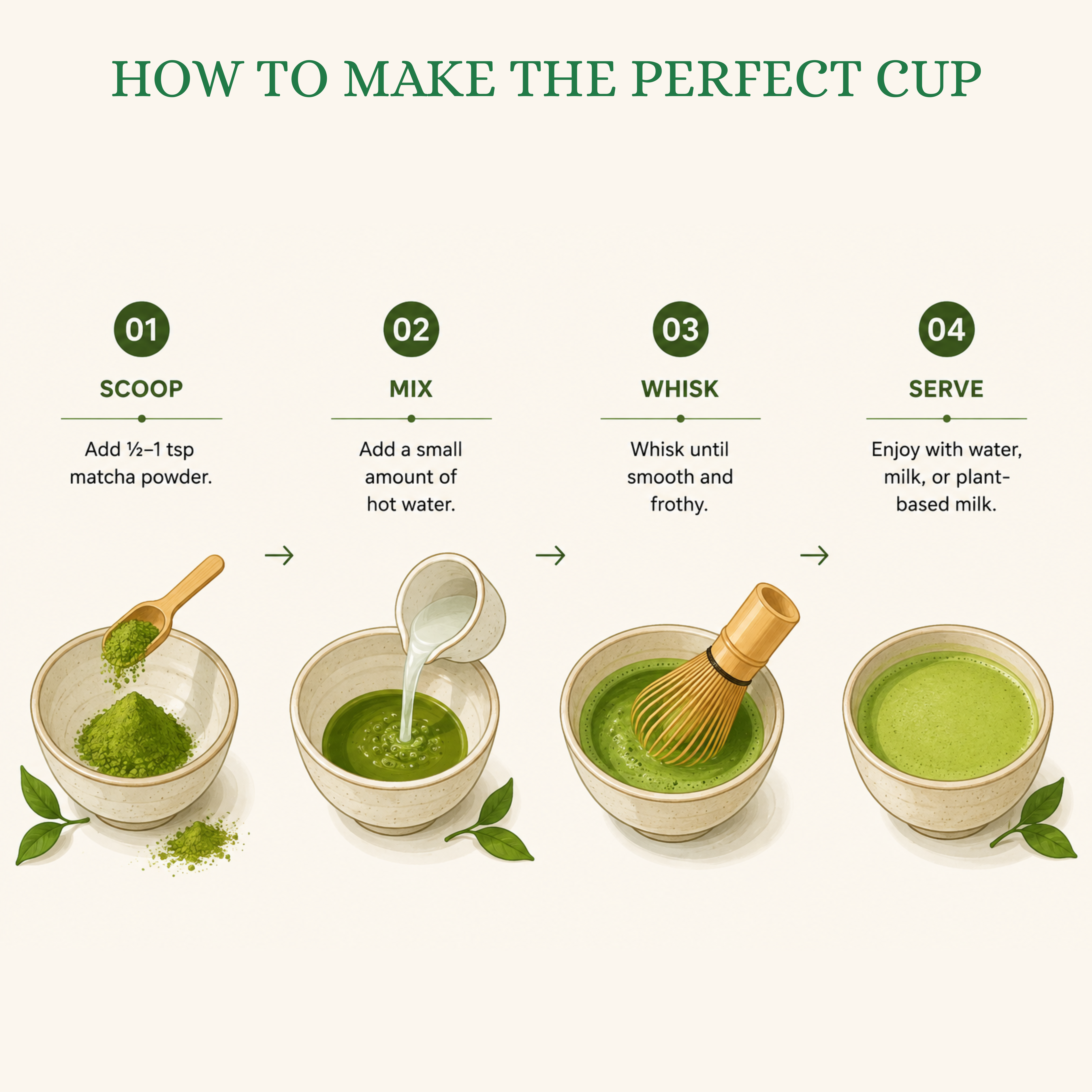 HOW TO MAKE THE PERFECT CUP

01

SCOOP

Add ½–1 tsp matcha powder.

02

MIX

Add a small amount of hot water.

03

WHISK

Whisk until smooth and frothy.

04

SERVE

Enjoy with water, milk, or plant-based milk.